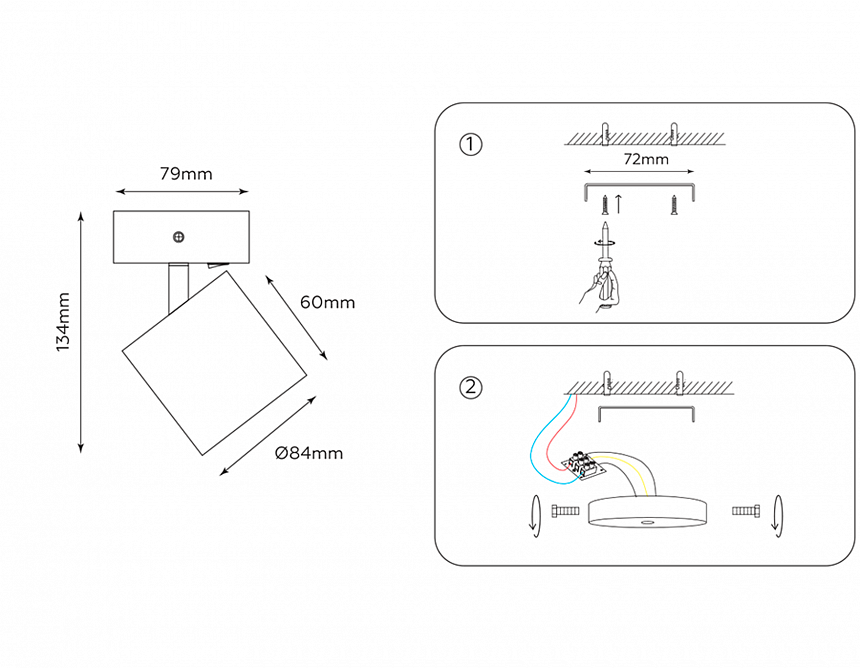 79mm

134mm

60mm

Ø84mm

①

72mm

②